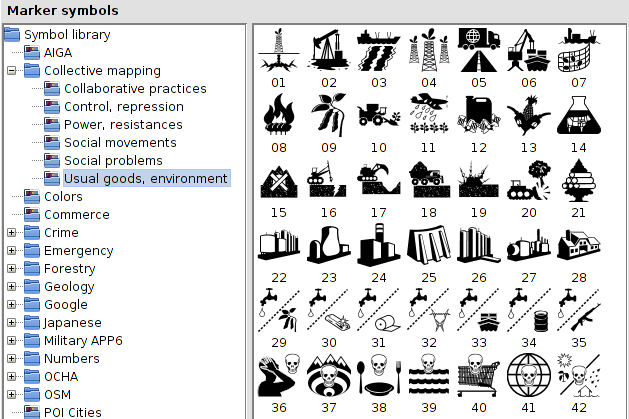 Marker symbols

Symbol library
AIGA
Collective mapping
Collaborative practices
Control, repression
Power, resistances
Social movements
Social problems
Usual goods, environment
Colors
Commerce
Crime
Emergency
Forestry
Geology
Google
Japanese
Military APP6
Numbers
OCHA
OSM
POI Cities

01 02 03 04 05 06 07
08 09 10 11 12 13 14
15 16 17 18 19 20 21
22 23 24 25 26 27 28
29 30 31 32 33 34 35
36 37 38 39 40 41 42