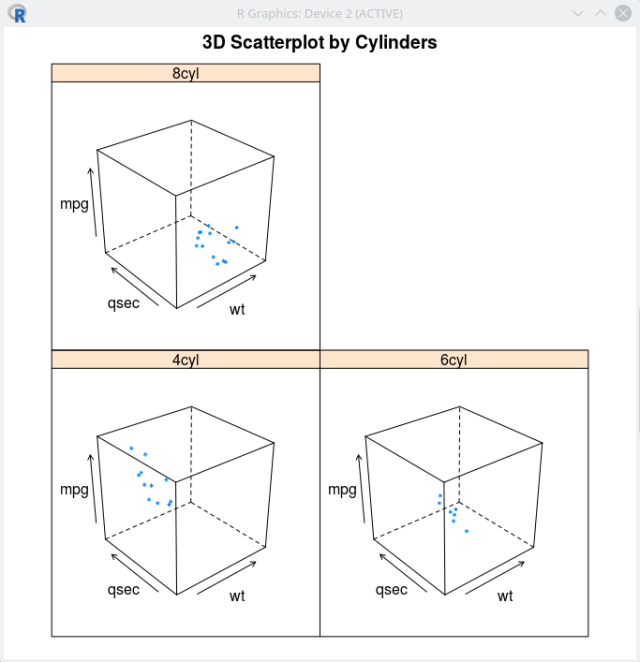 R Graphics: Device 2 (ACTIVE)

3D Scatterplot by Cylinders

8cyl

mpg

qsec

wt

4cyl

mpg

qsec

wt

6cyl

mpg

qsec

wt